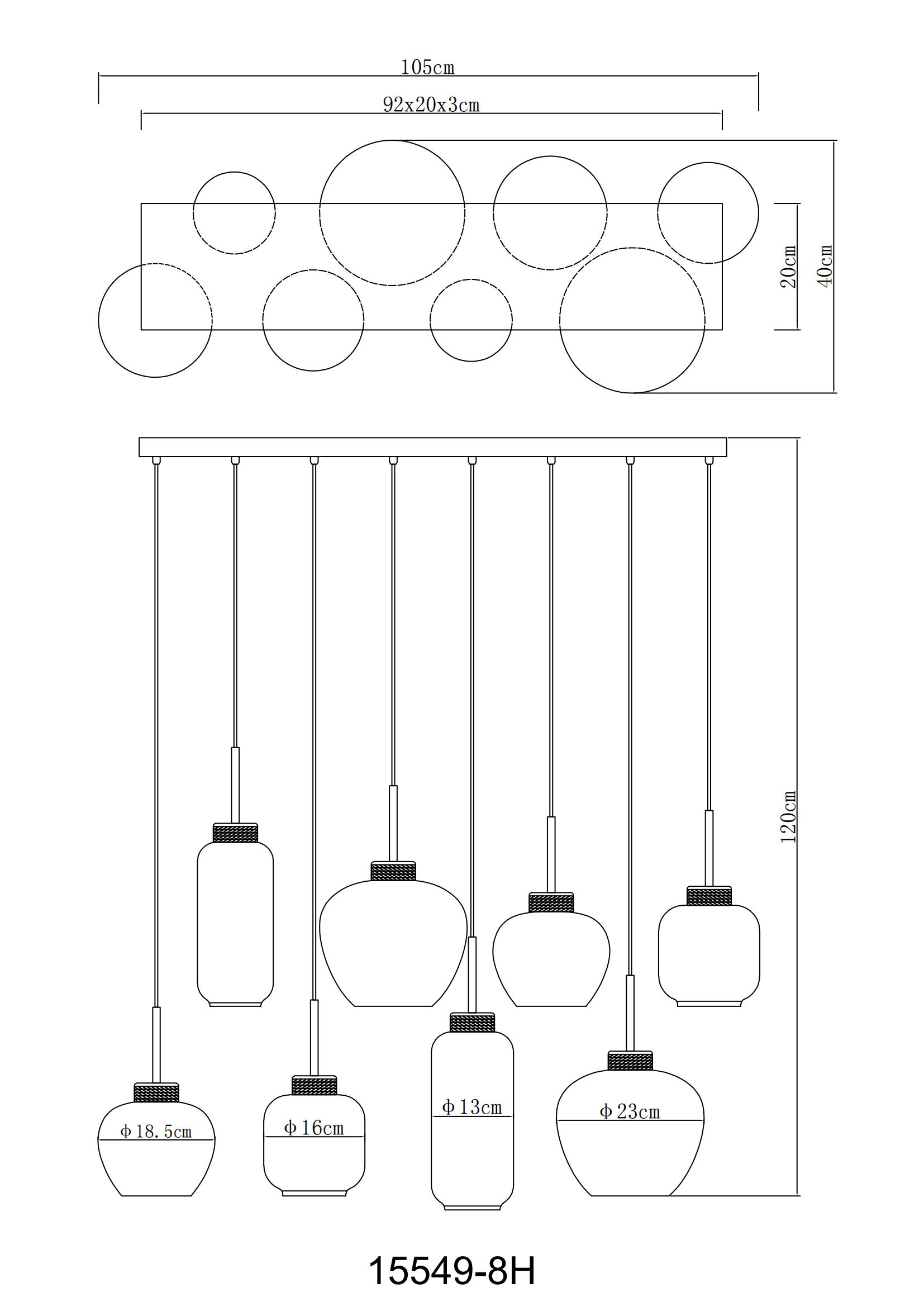 105cm

92x20x3cm

20cm

40cm

120cm

ϕ18.5cm

ϕ16cm

ϕ13cm

ϕ23cm

15549-8H